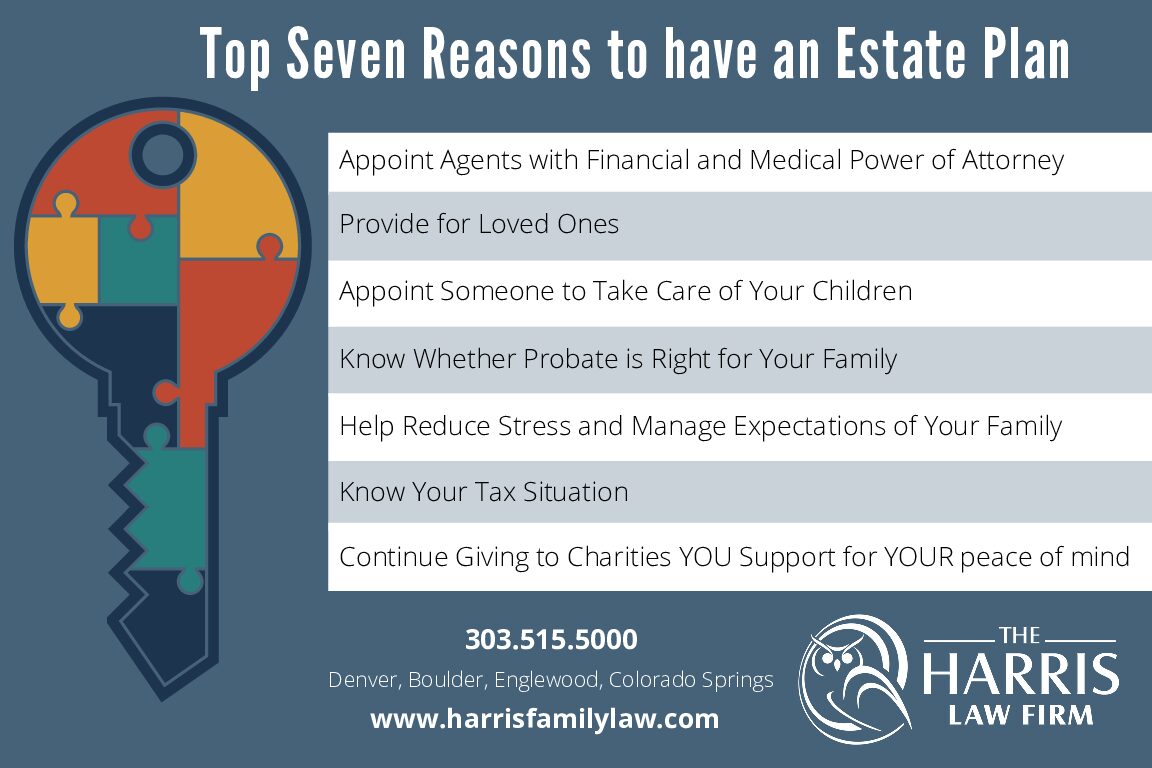 Top Seven Reasons to have an Estate Plan

Appoint Agents with Financial and Medical Power of Attorney

Provide for Loved Ones

Appoint Someone to Take Care of Your Children

Know Whether Probate is Right for Your Family

Help Reduce Stress and Manage Expectations of Your Family

Know Your Tax Situation

Continue Giving to Charities YOU Support for YOUR peace of mind

303.515.5000

Denver, Boulder, Englewood, Colorado Springs

www.harrisfamilylaw.com

THE HARRIS LAW FIRM